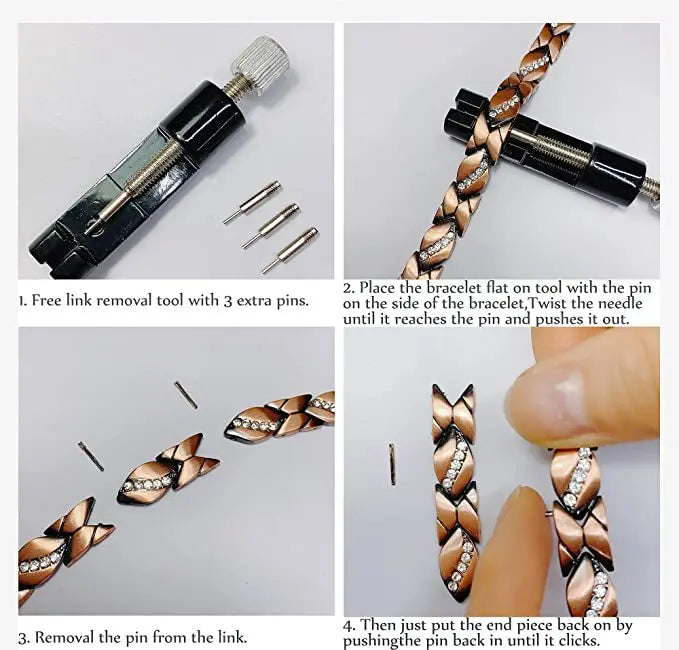 1. Free link removal tool with 3 extra pins.

2. Place the bracelet flat on tool with the pin on the side of the bracelet,Twist the needle until it reaches the pin and pushes it out.

3. Removal the pin from the link.

4. Then just put the end piece back on by pushingthe pin back in until it clicks.